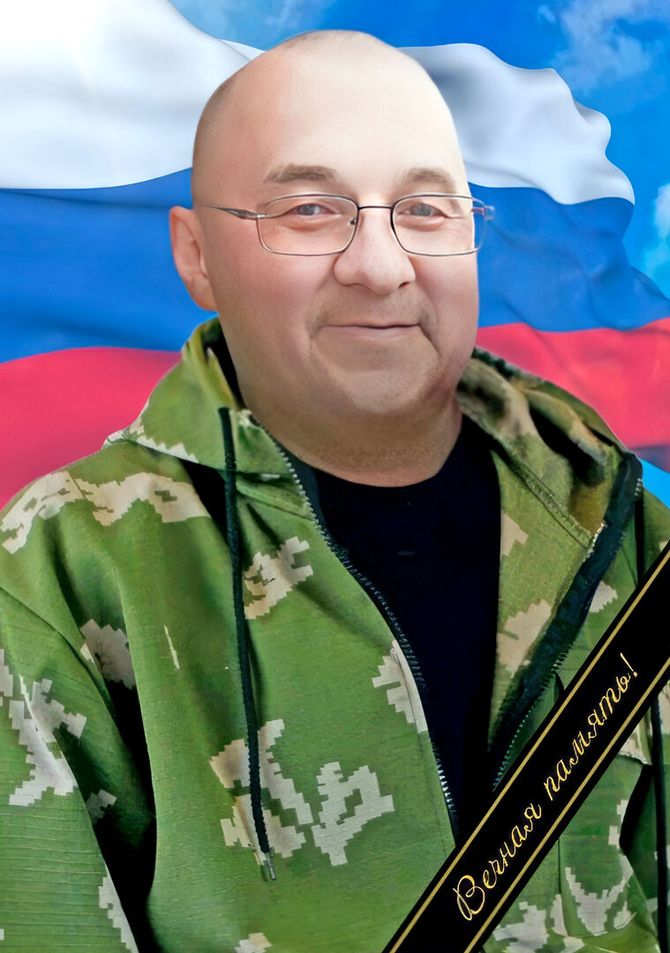 Вечная память!