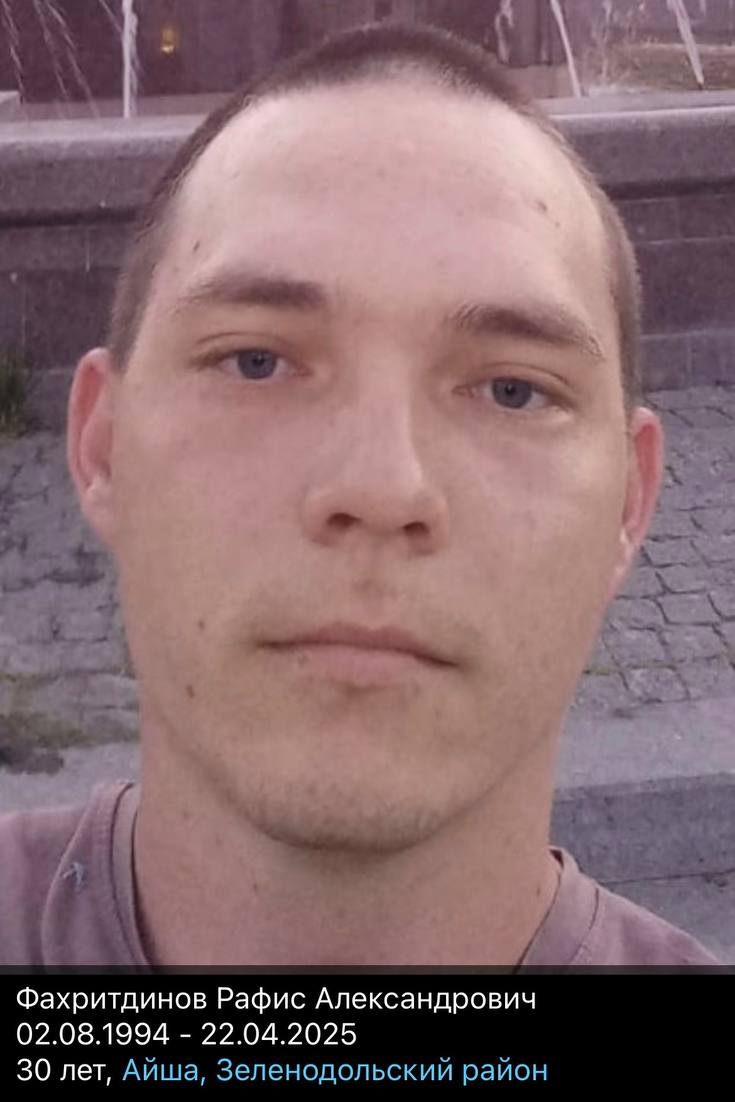 Фахритдинов Рафис Александрович
02.08.1994 - 22.04.2025
30 лет, Айша, Зеленодольский район