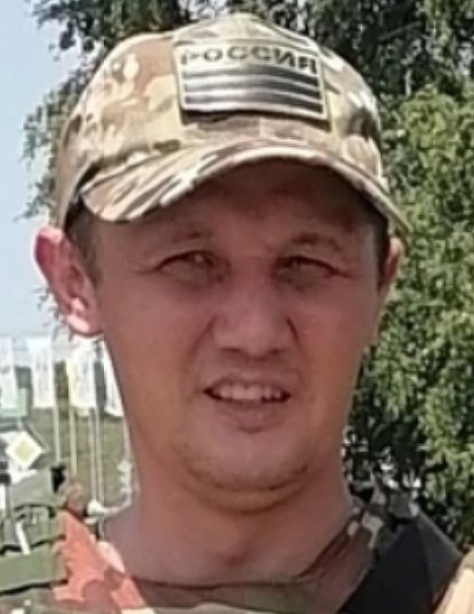 РОССИЯ