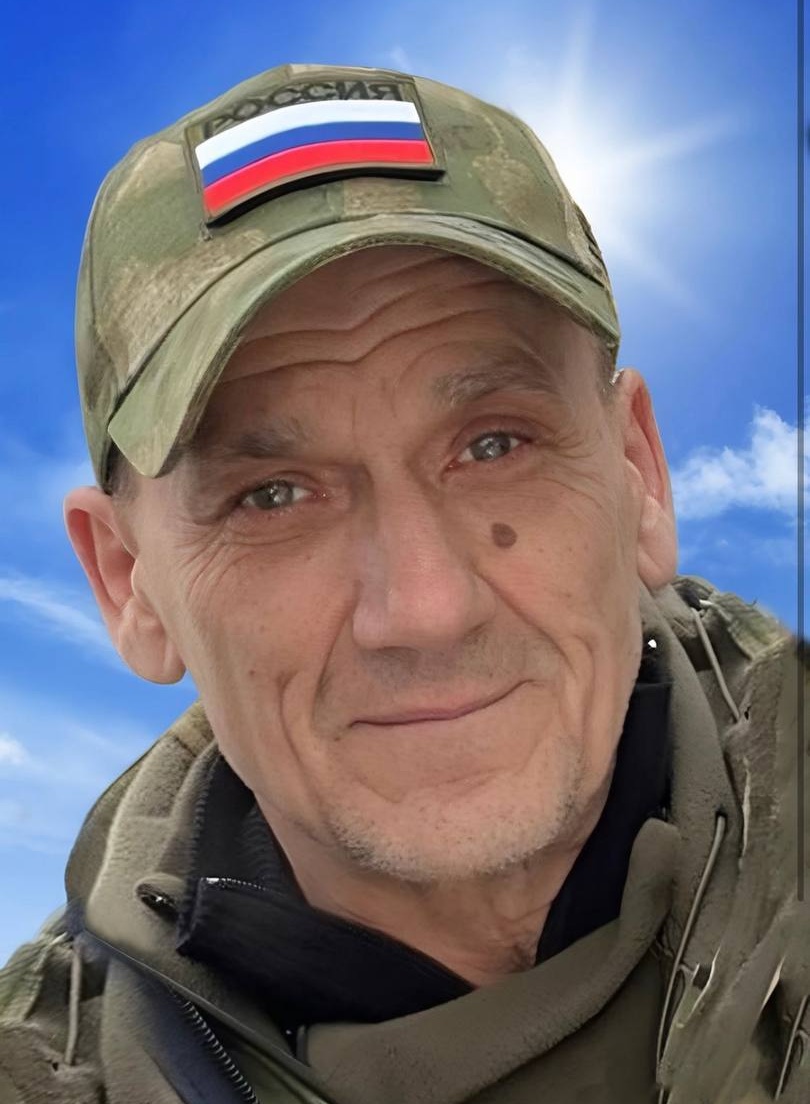 РОССИЯ