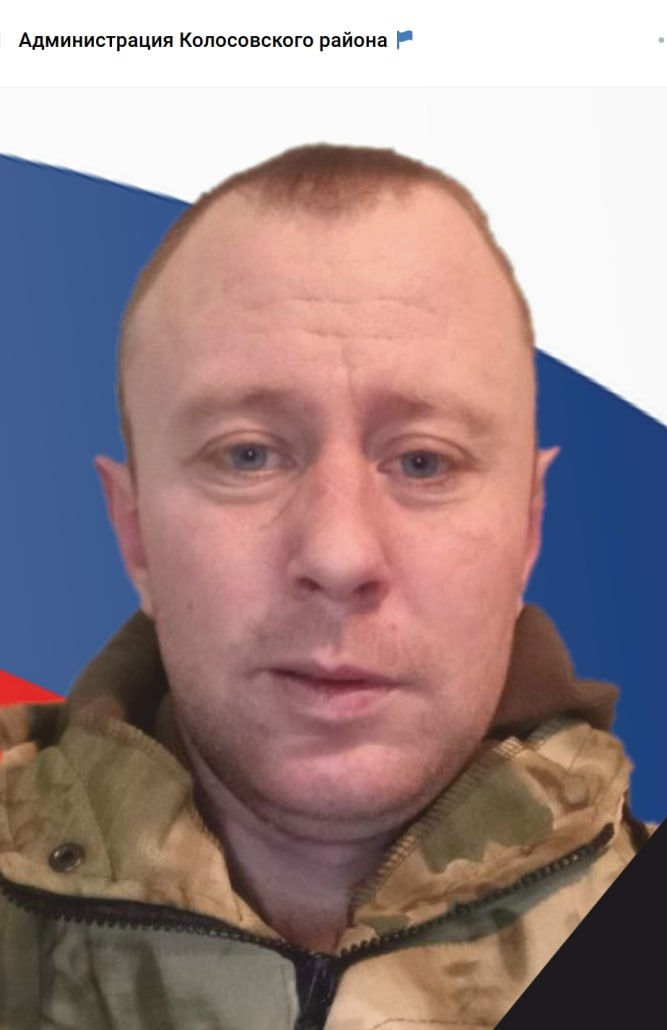 Администрация Колосовского района