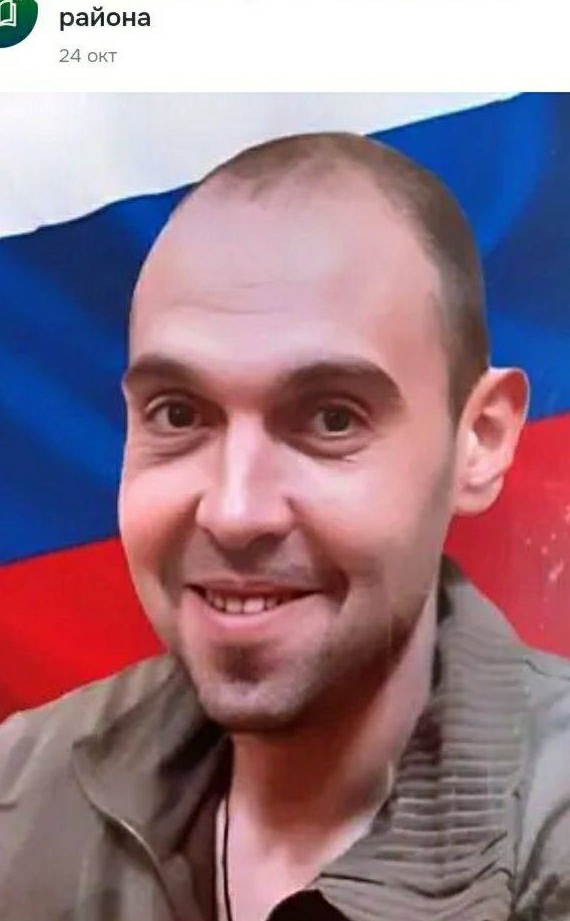 района
24 окт