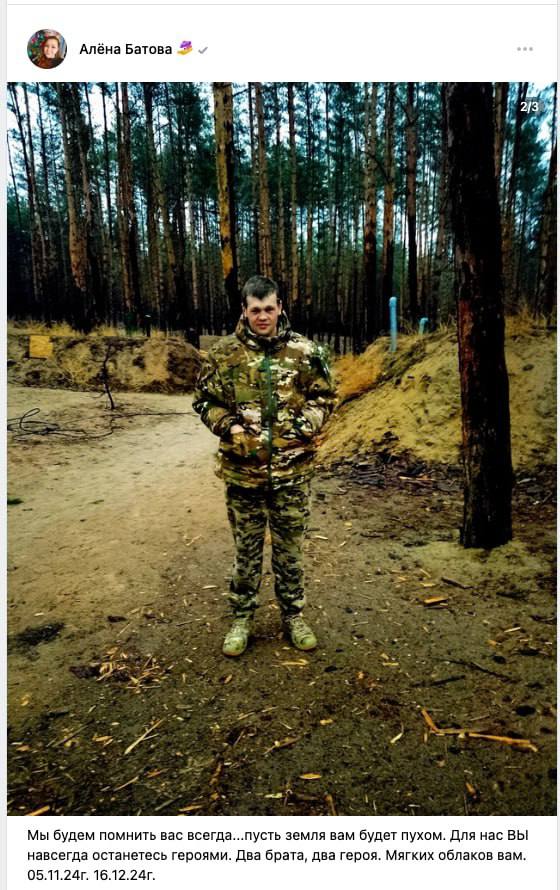 Алёна Батова

2/3

Мы будем помнить вас всегда...пусть земля вам будет пухом. Для нас ВЫ навсегда останетесь героями. Два брата, два героя. Мягких облаков вам. 05.11.24г. 16.12.24г.