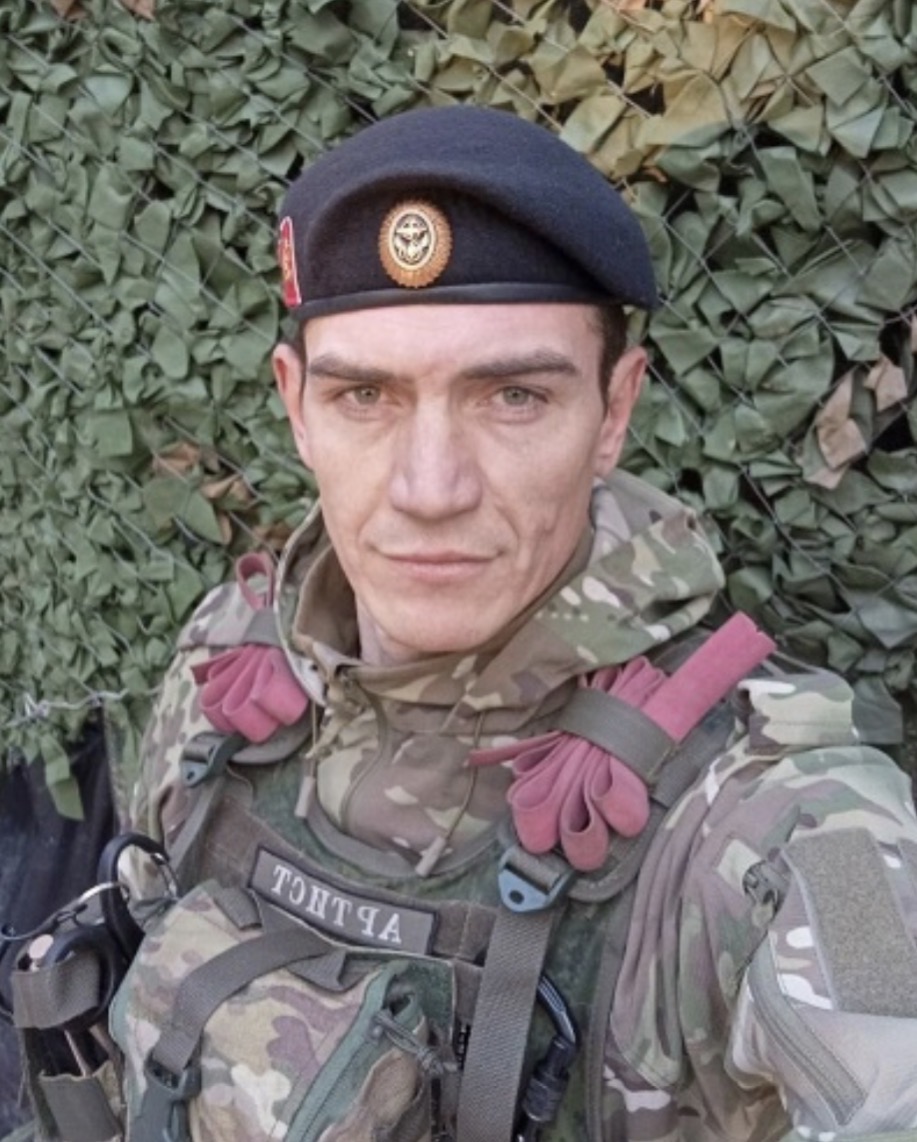 АРТИСТ