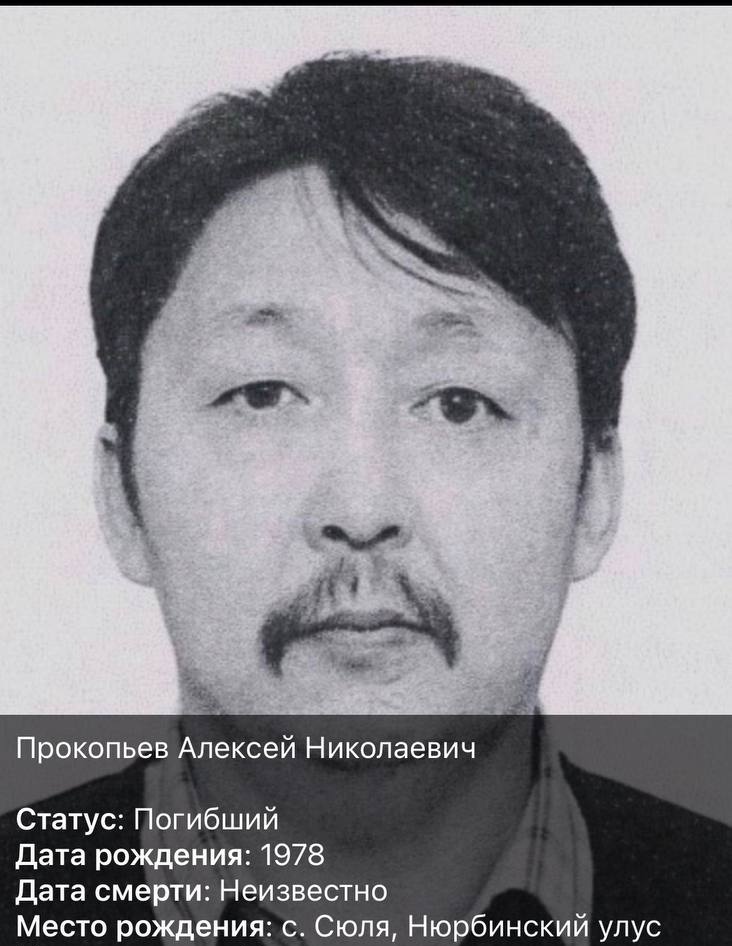 Прокопьев Алексей Николаевич

Статус: Погибший
Дата рождения: 1978
Дата смерти: Неизвестно
Место рождения: с. Сюля, Нюрбинский улус