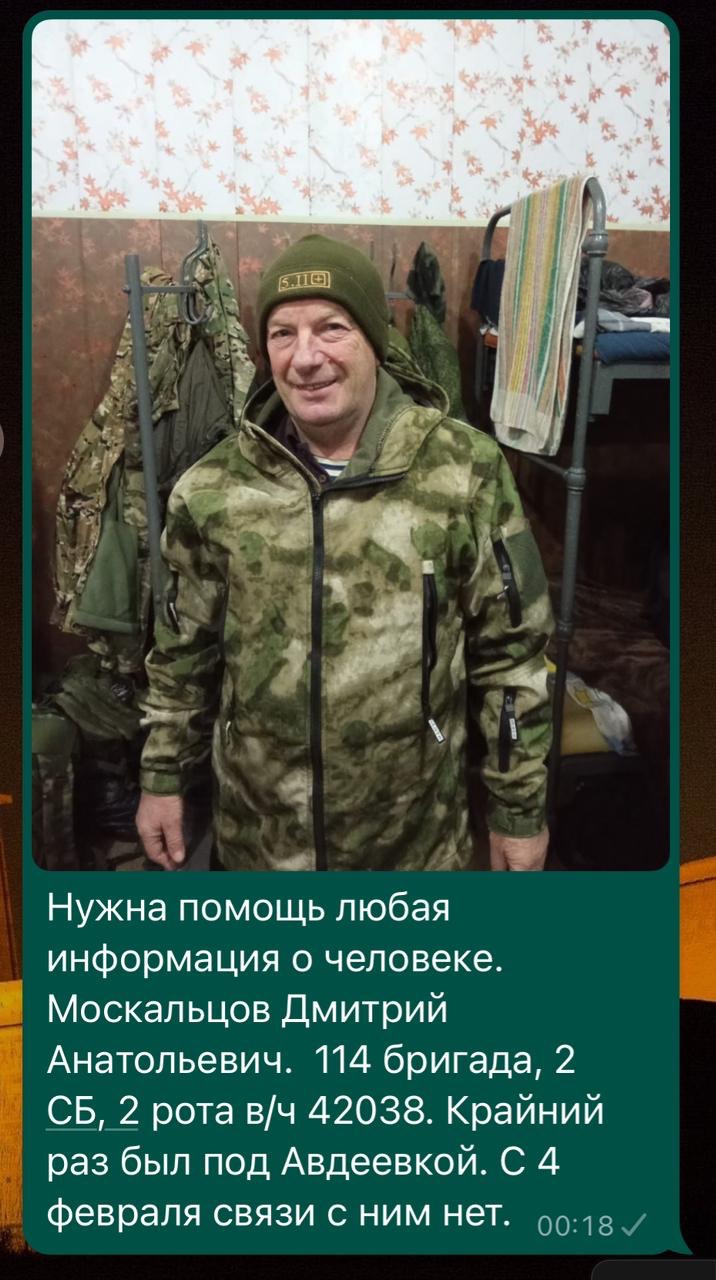 5.11

Нужна помощь любая информация о человеке. Москальцов Дмитрий Анатольевич. 114 бригада, 2 СБ, 2 рота в/ч 42038. Крайний раз был под Авдеевкой. С 4 февраля связи с ним нет. 00:18