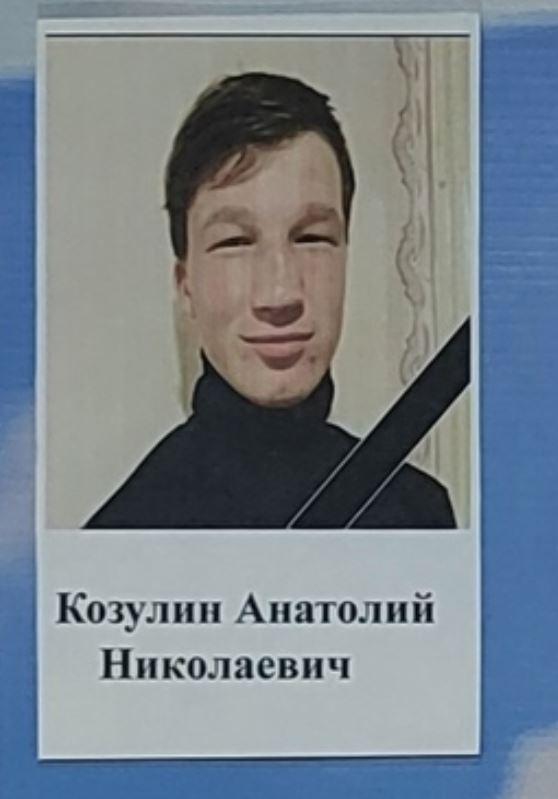 Козулин Анатолий Николаевич