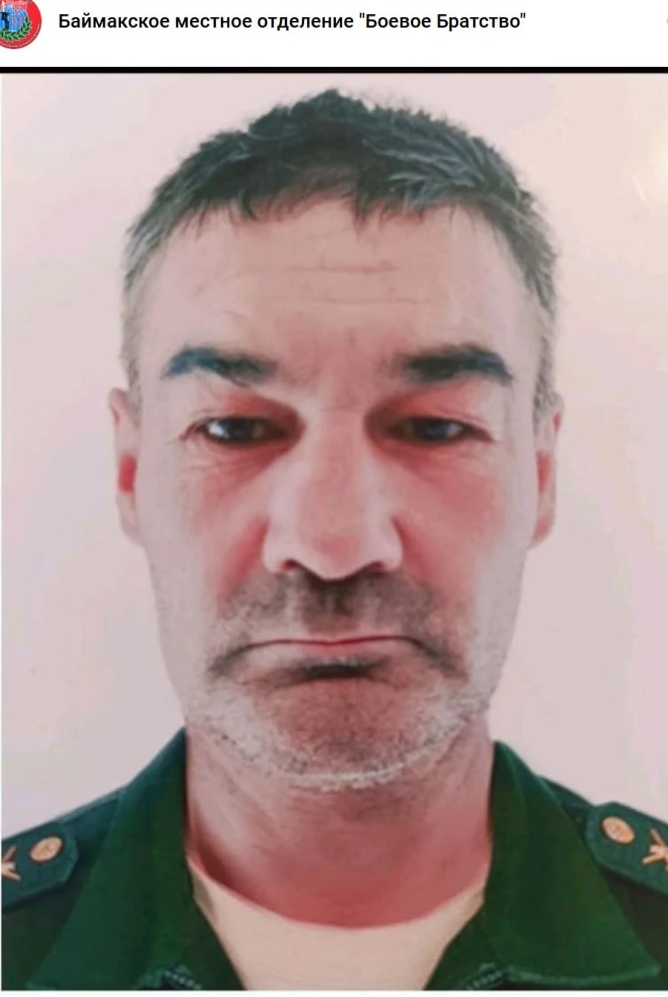 Баймакское местное отделение "Боевое Братство"