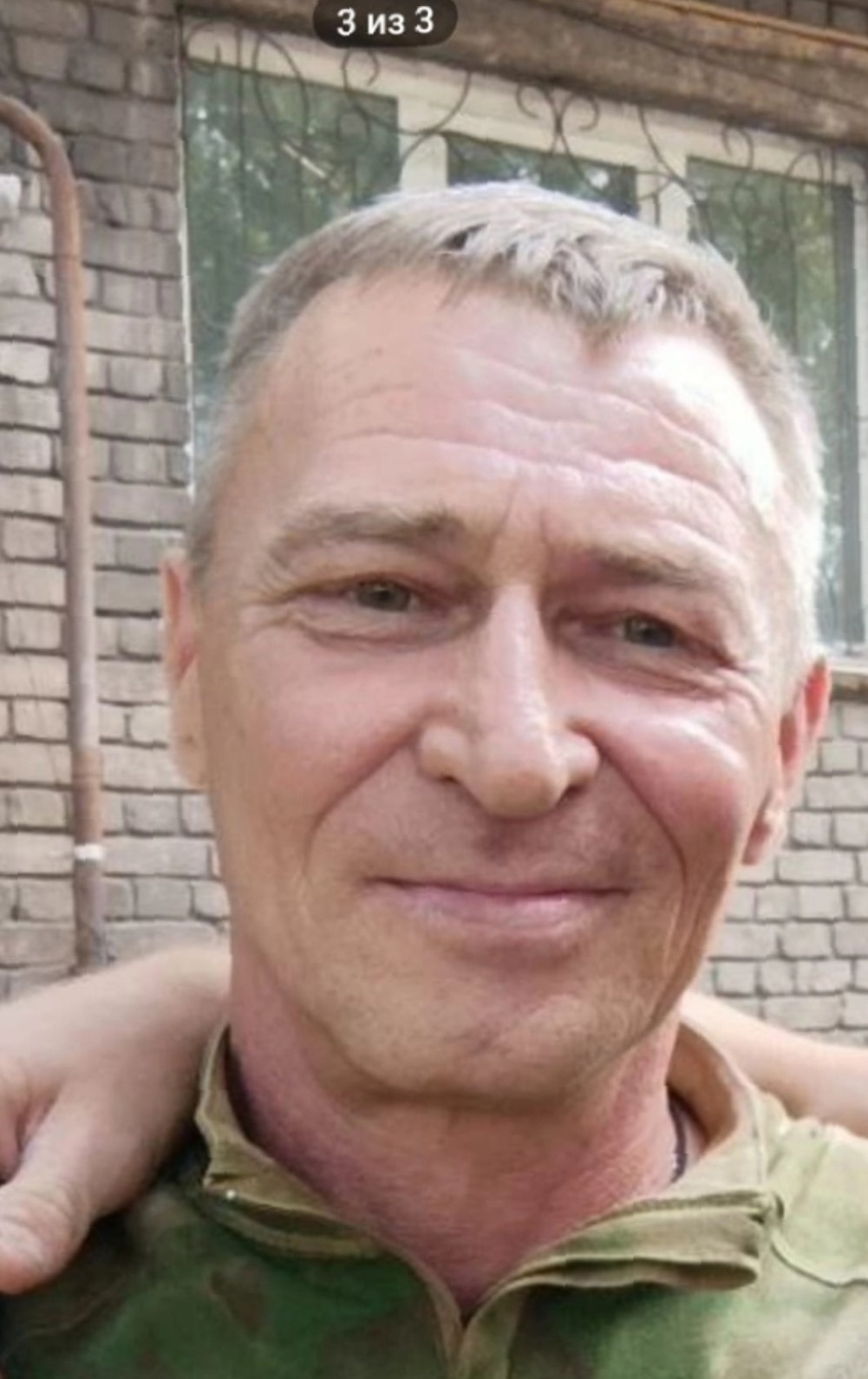 3 из 3