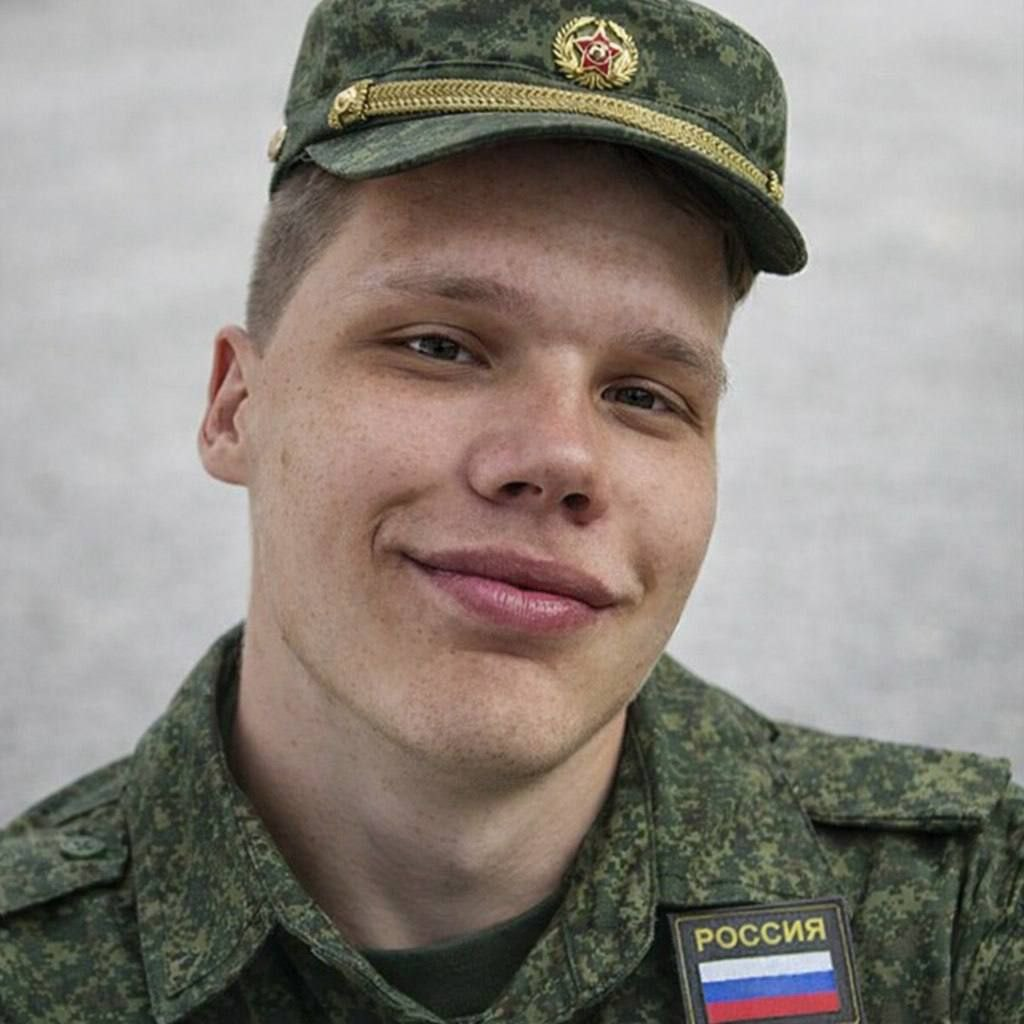 РОССИЯ