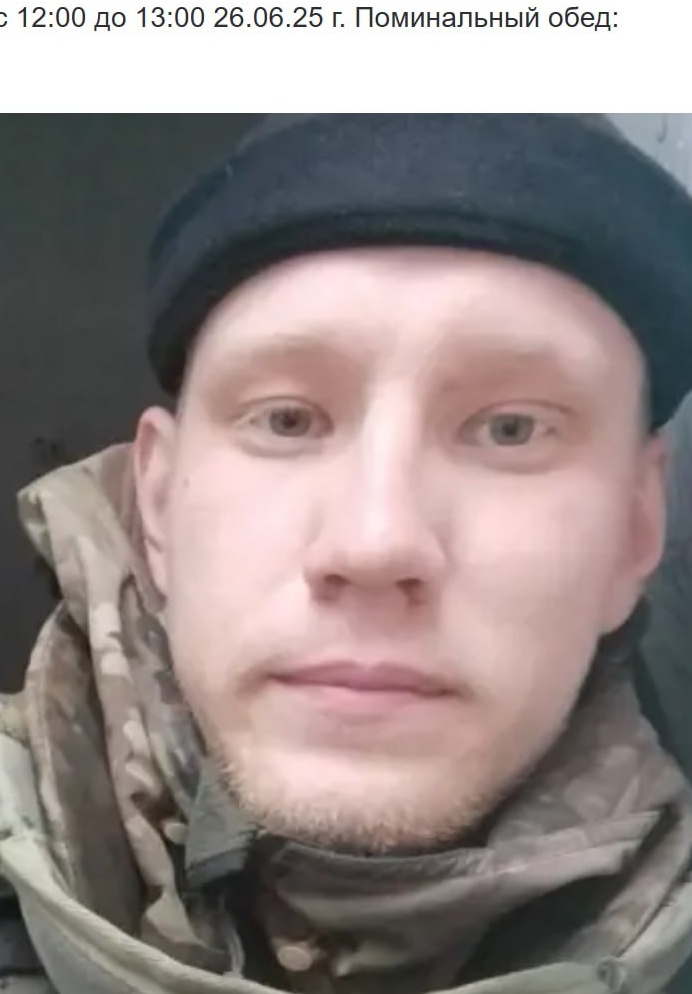 с 12:00 до 13:00 26.06.25 г. Поминальный обед: