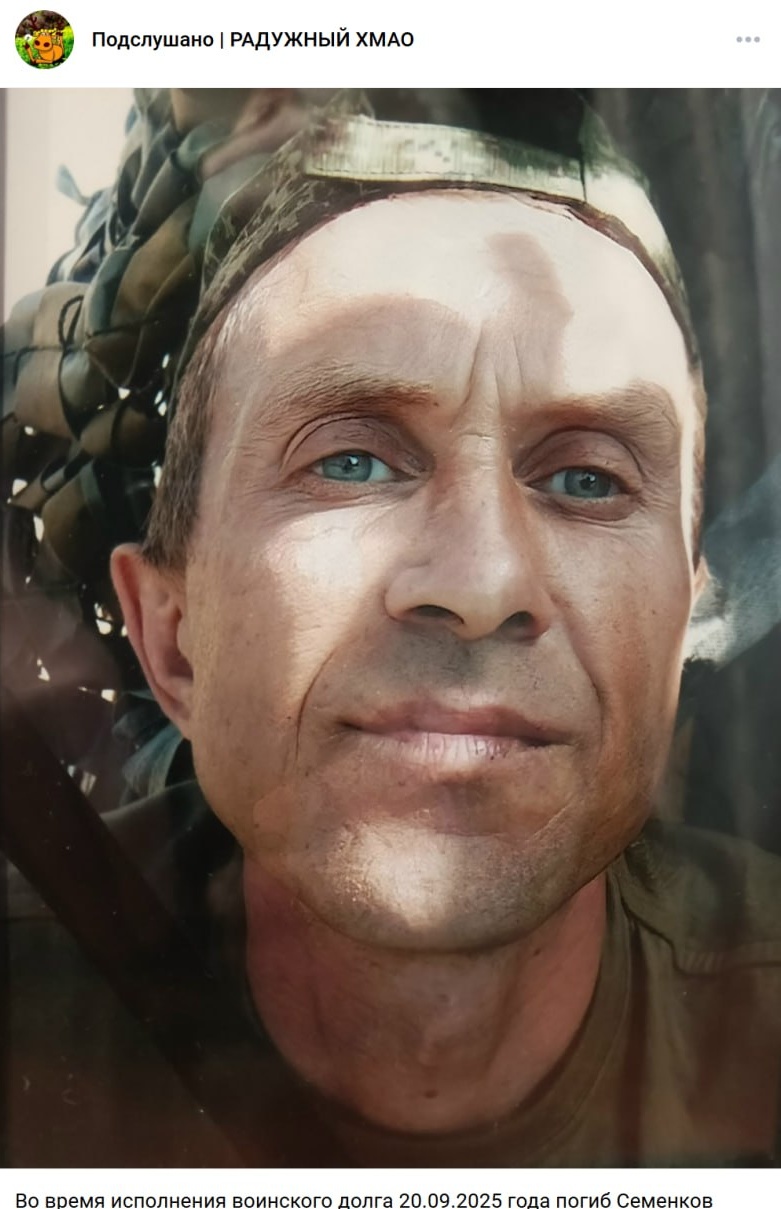 Подслушано | РАДУЖНЫЙ ХМАО

Во время исполнения воинского долга 20.09.2025 года погиб Семенков