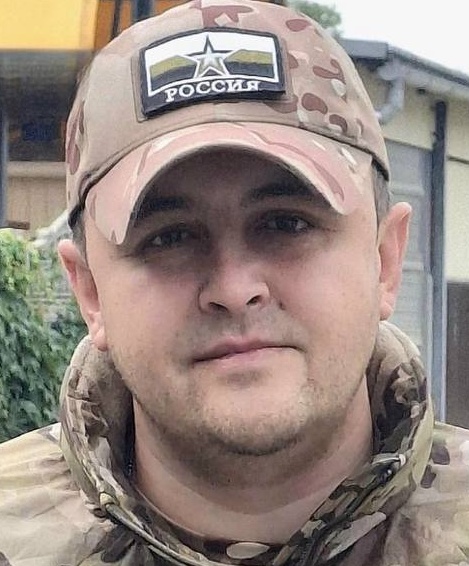 РОССИЯ