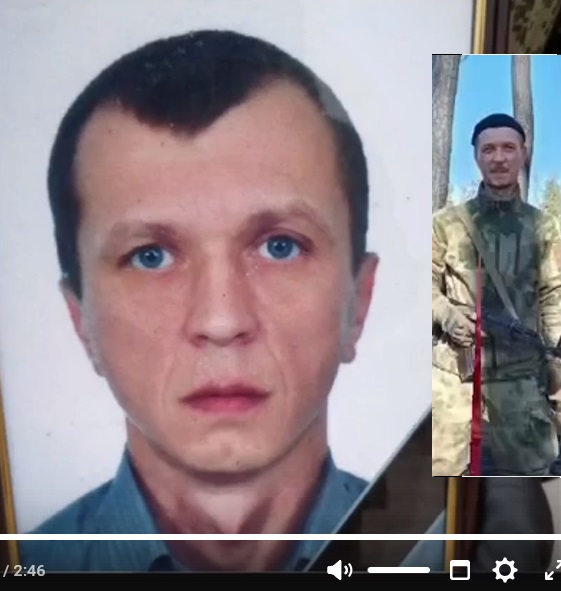 / 2:46