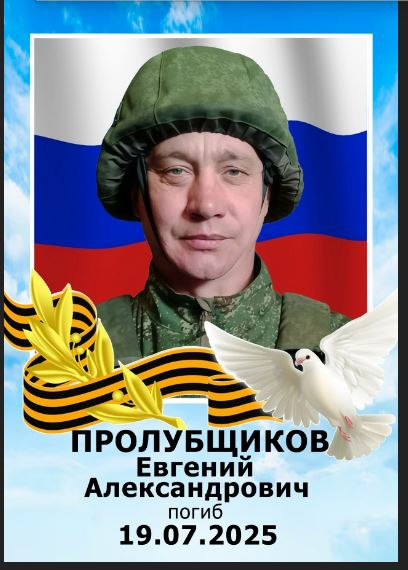 ПРОЛУБЩИКОВ
Евгений
Александрович
погиб
19.07.2025