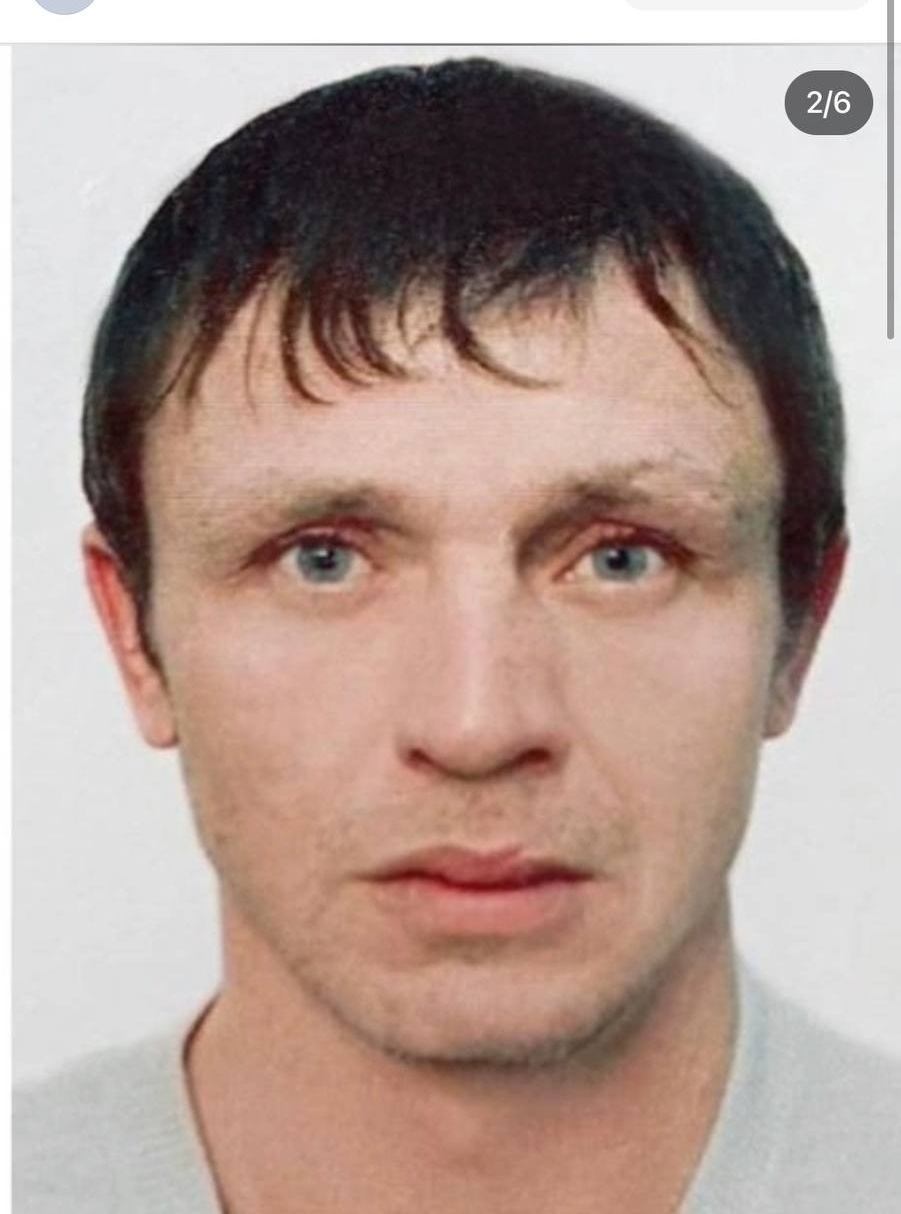 2/6