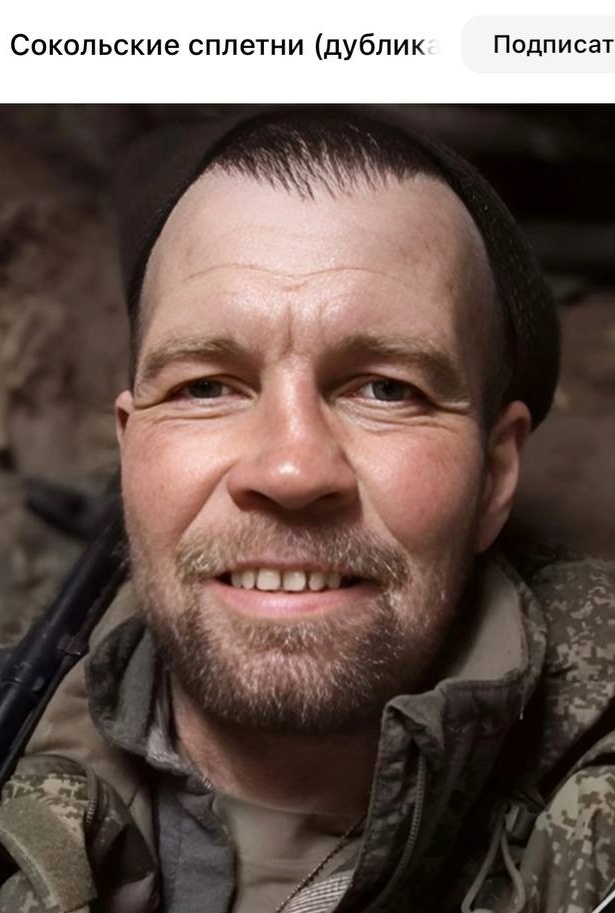 Сокольские сплетни (дублика

Подписат