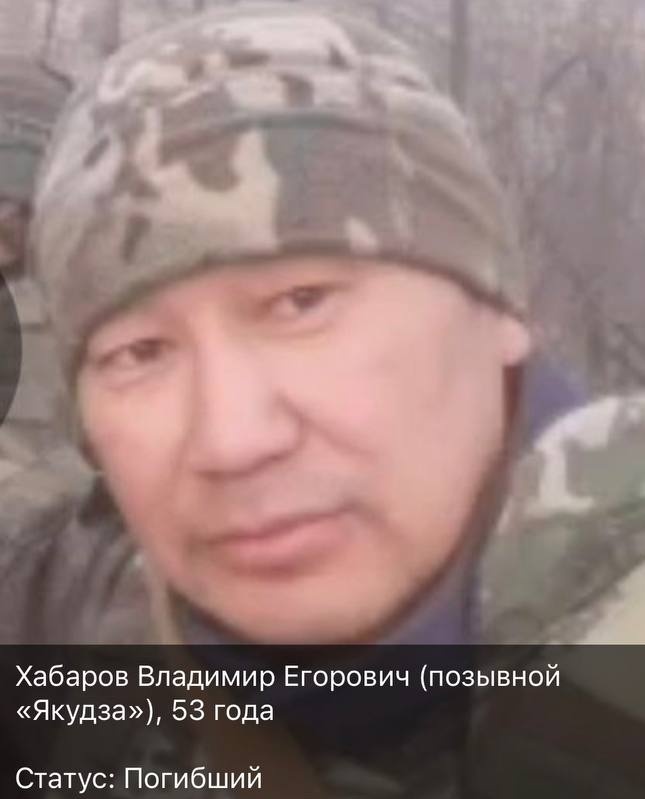 Хабаров Владимир Егорович (позывной «Якудза»), 53 года

Статус: Погибший