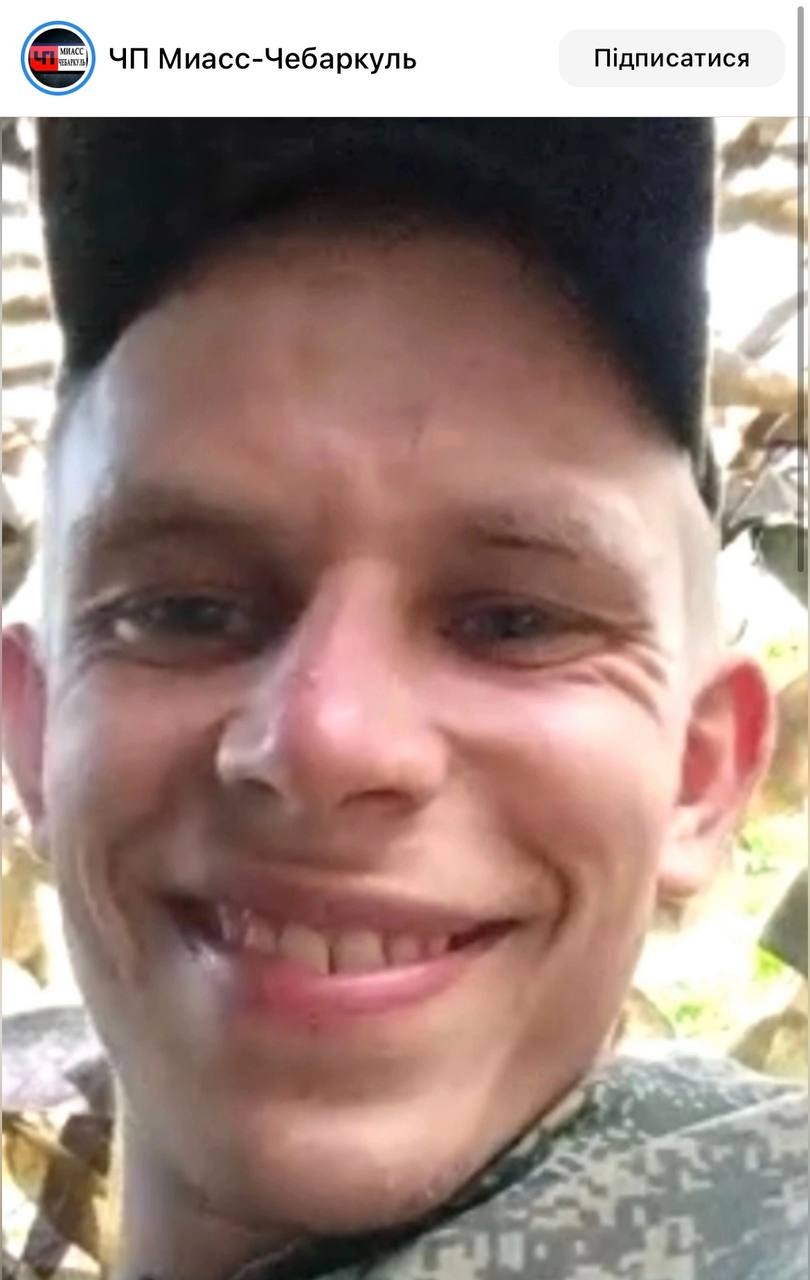 ЧП МИАСС ЧЕБАРКУЛЬ
ЧП Миасс-Чебаркуль
Підписатися