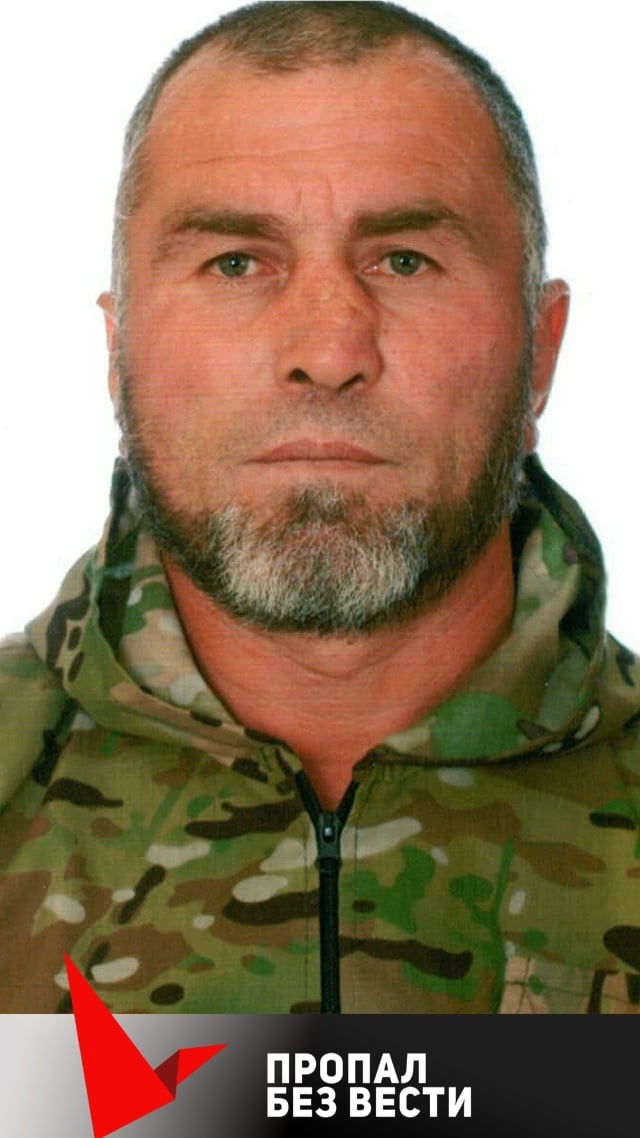 ПРОПАЛ
БЕЗ ВЕСТИ