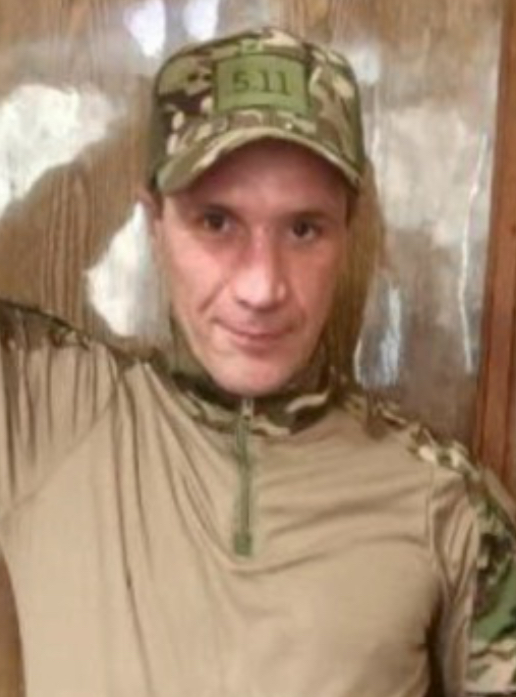 5.11