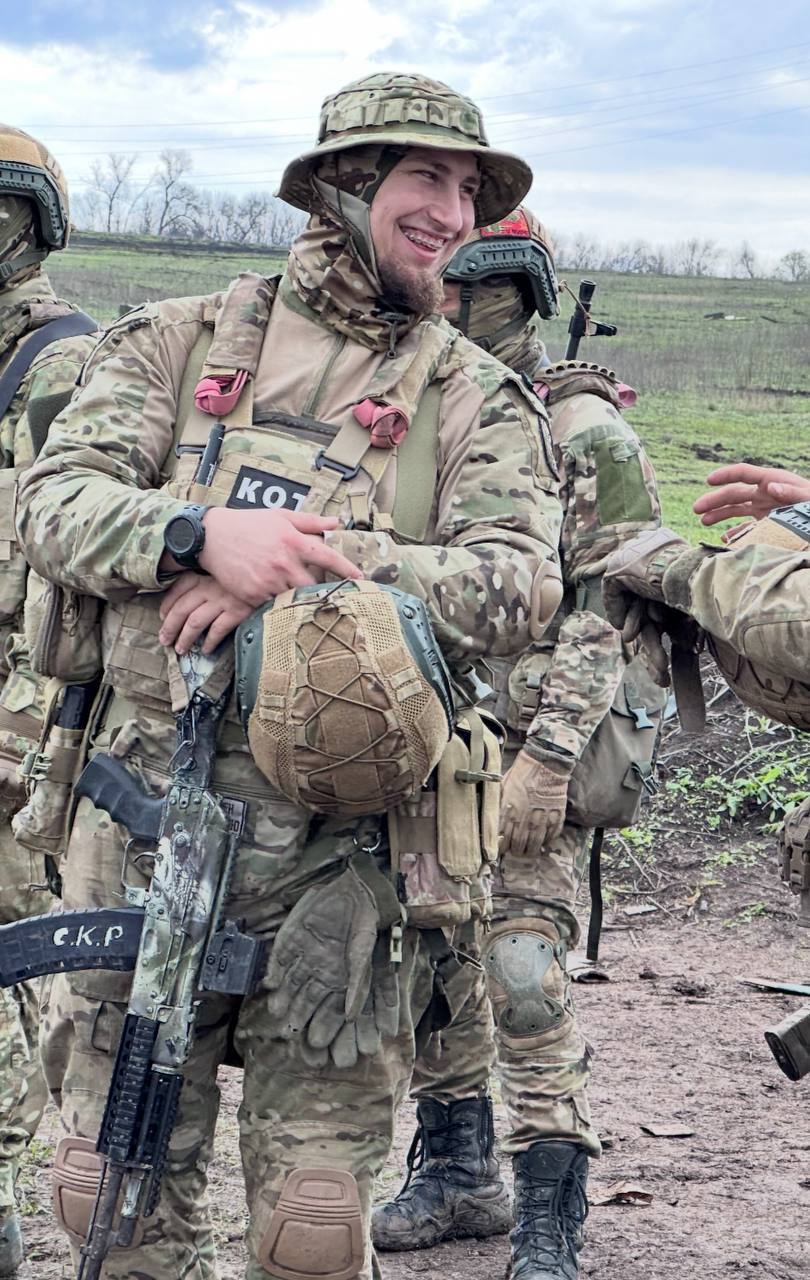 КОТ

С.К.Р