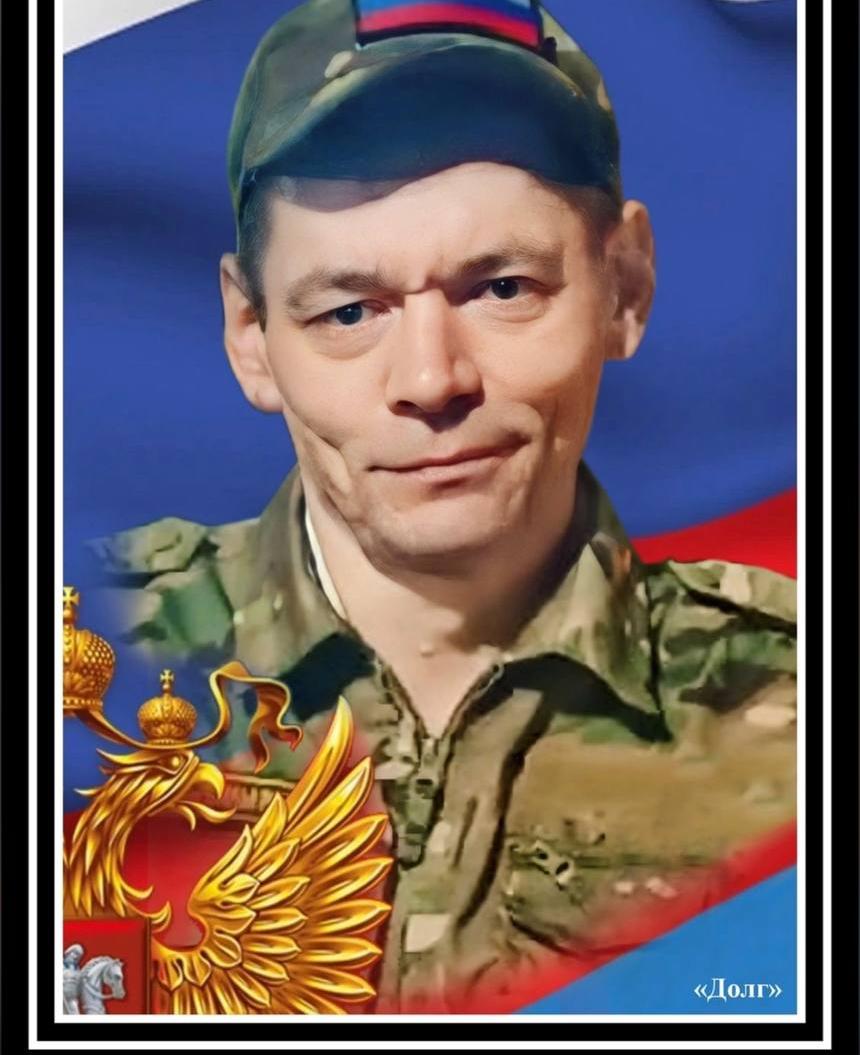 «Долг»