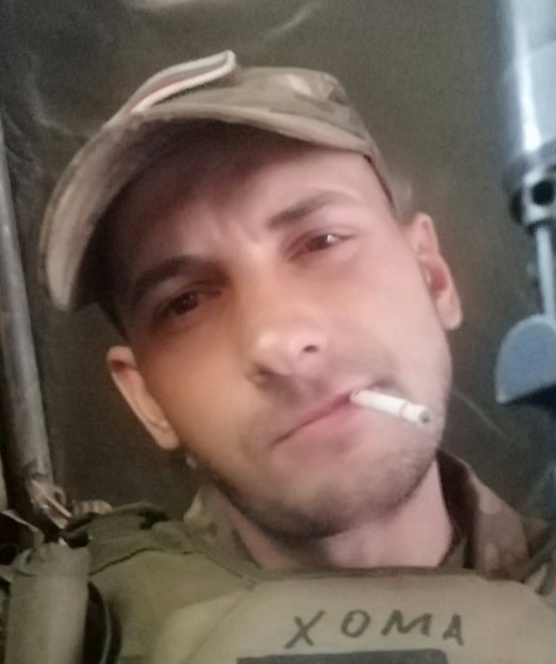 ХОМА