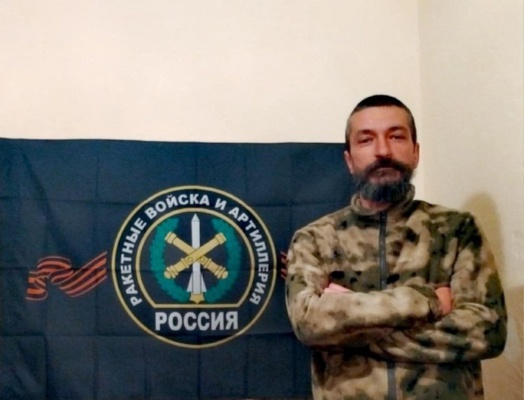 РАКЕТНЫЕ ВОЙСКА И АРТИЛЛЕРИЯ
РОССИЯ