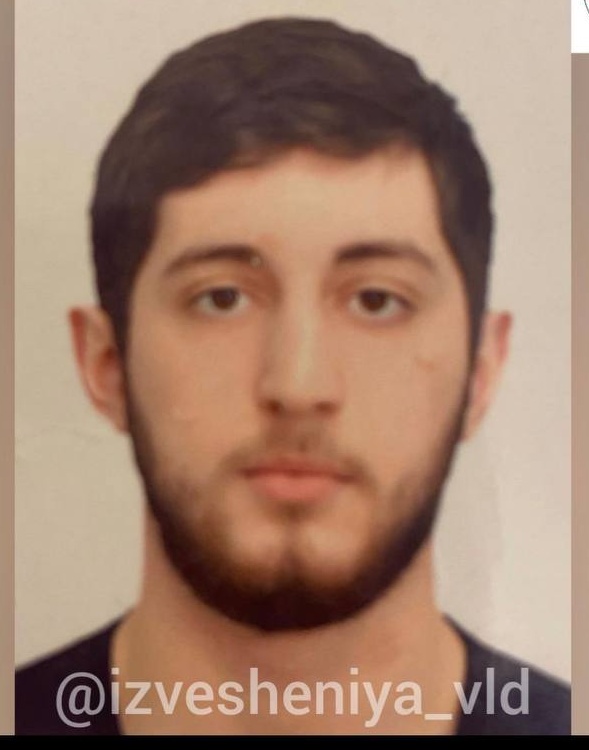 @izvesheniya_vld