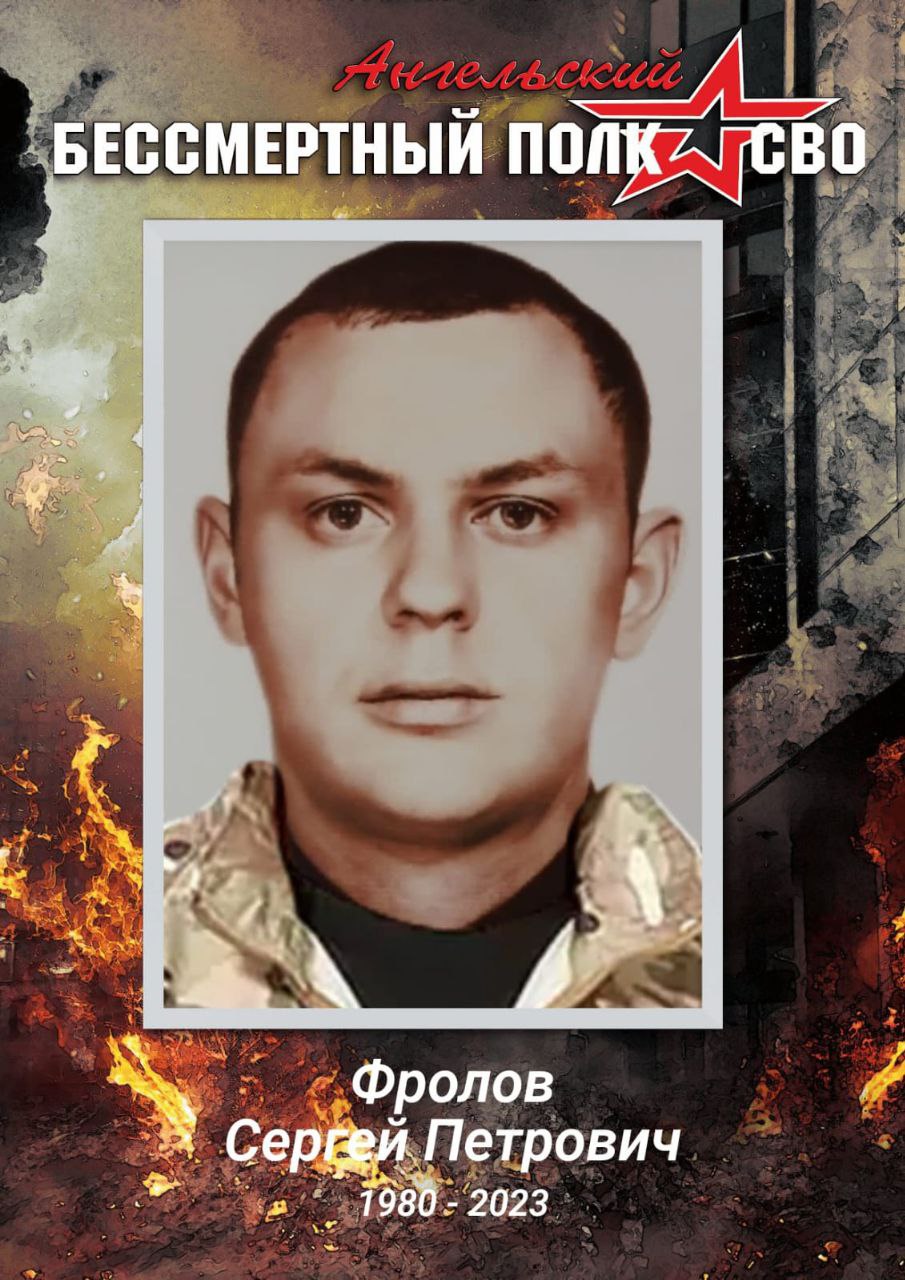 Ангельский
БЕССМЕРТНЫЙ ПОЛК СВО

Фролов
Сергей Петрович
1980 - 2023