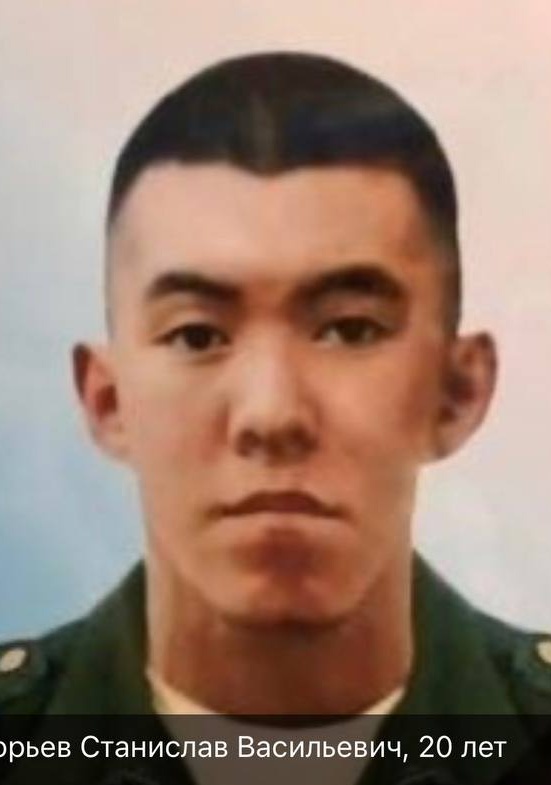 орьев Станислав Васильевич, 20 лет