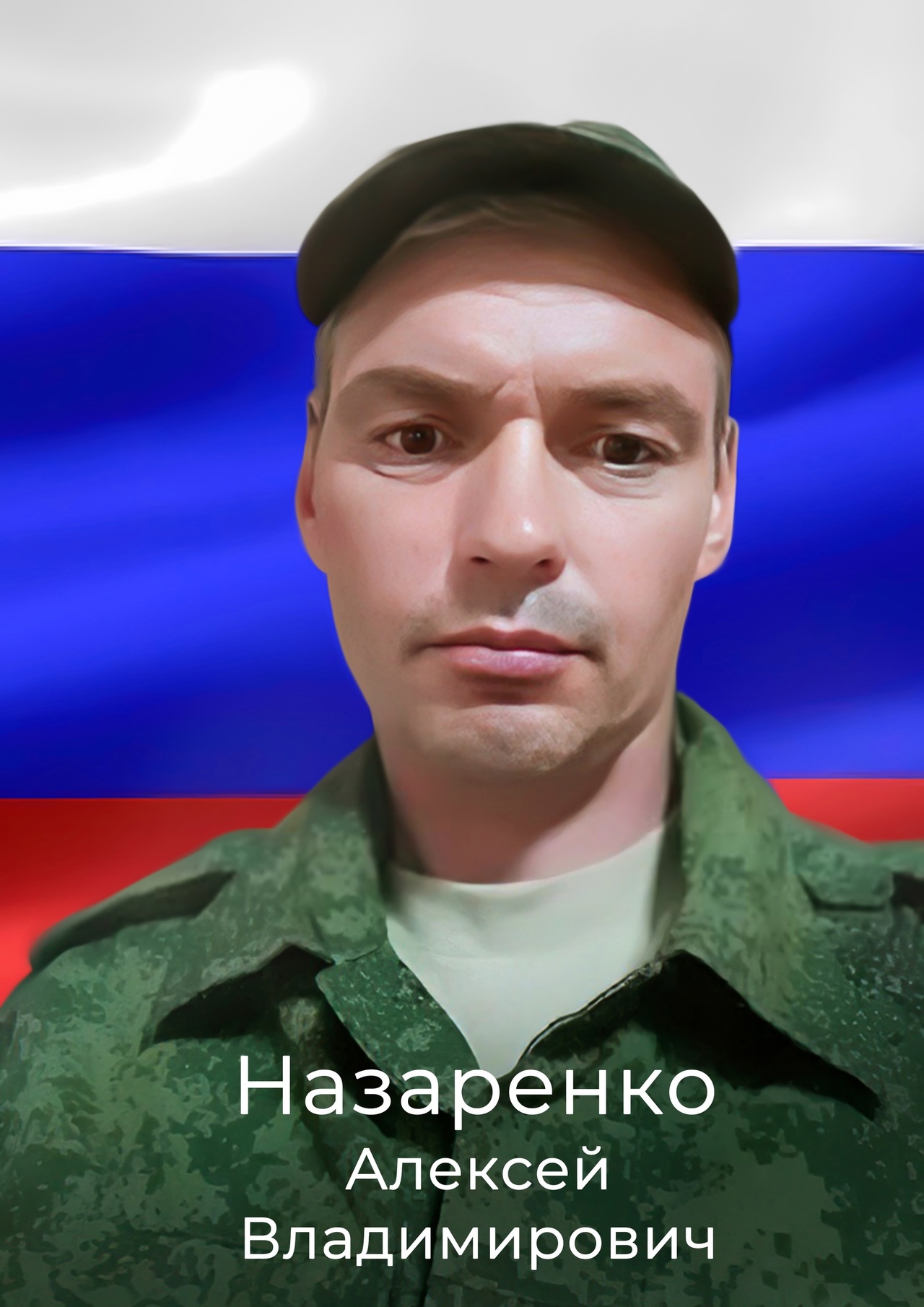 Назаренко
Алексей
Владимирович