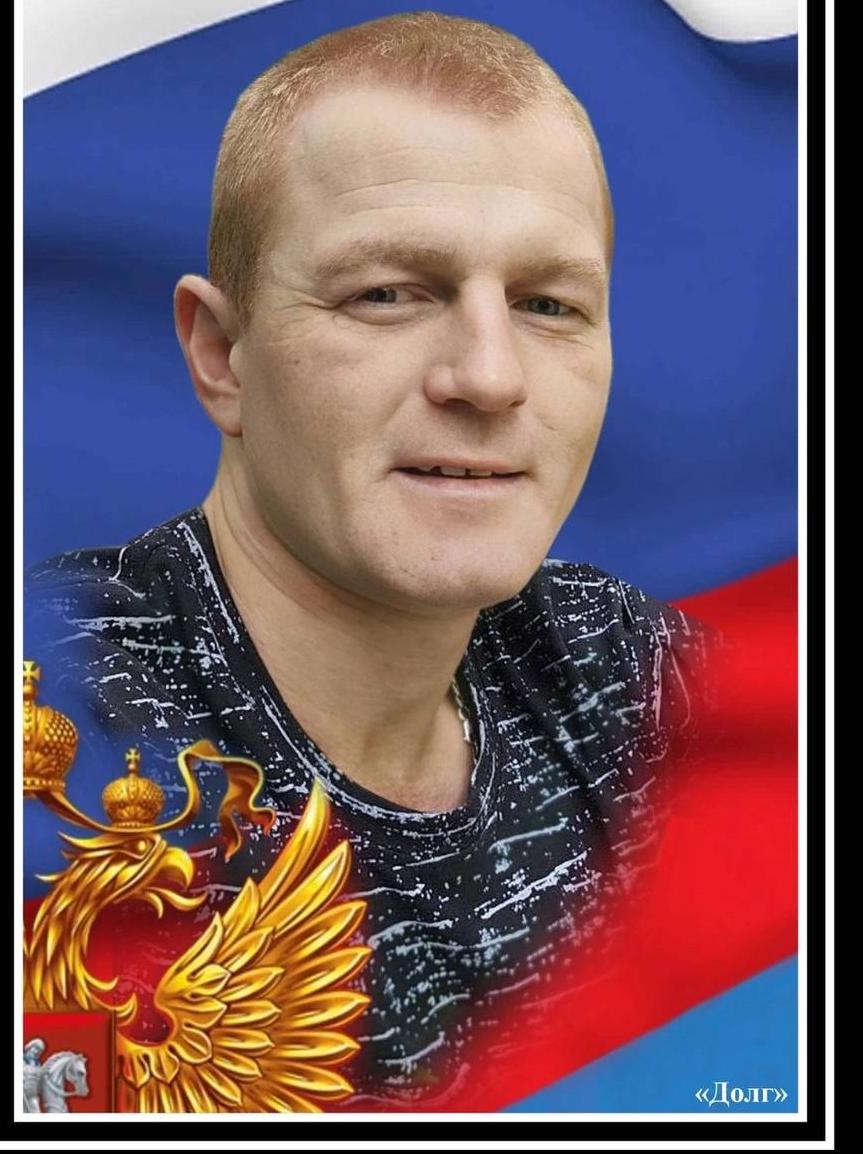 «Долг»