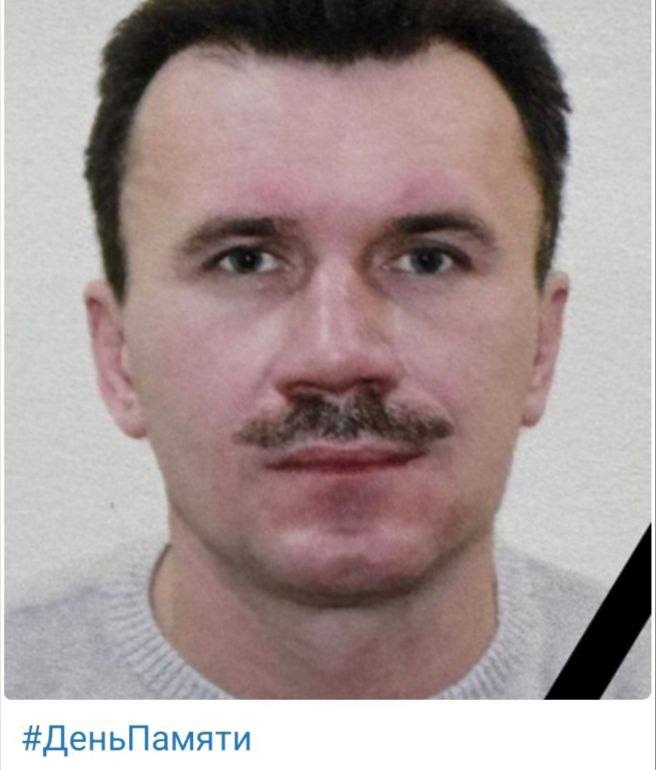 #ДеньПамяти