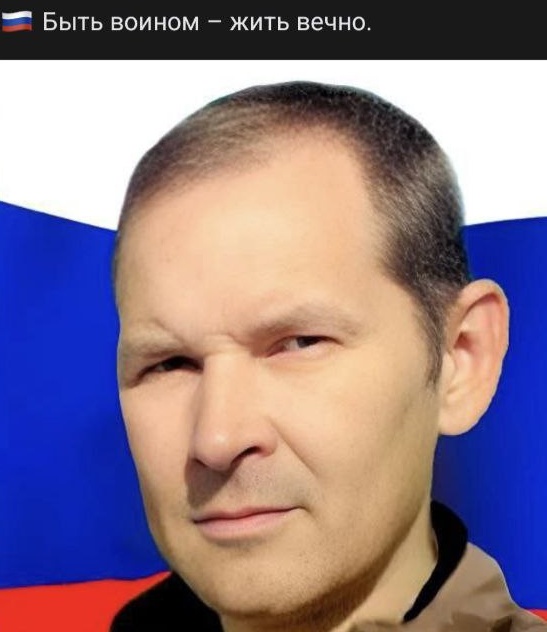 Быть воином – жить вечно.