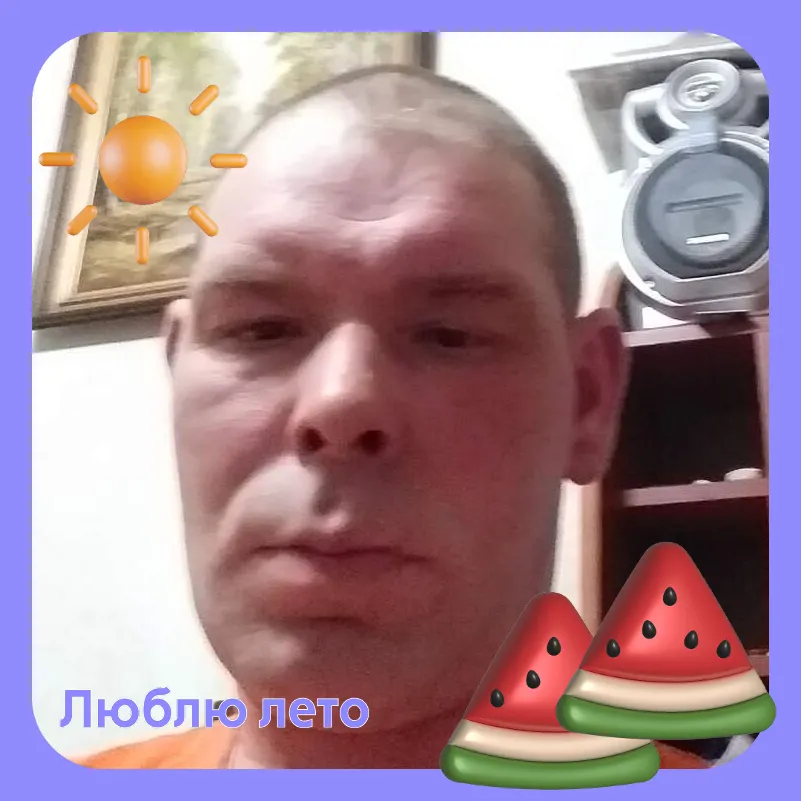 Люблю лето