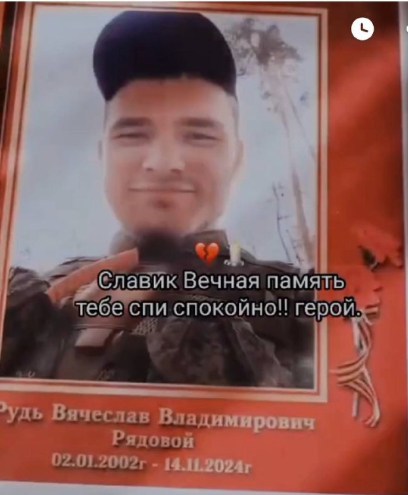 💔🕯️
Славик Вечная память тебе спи спокойно!! герой.

Рудь Вячеслав Владимирович
Рядовой
02.01.2002г - 14.11.2024г