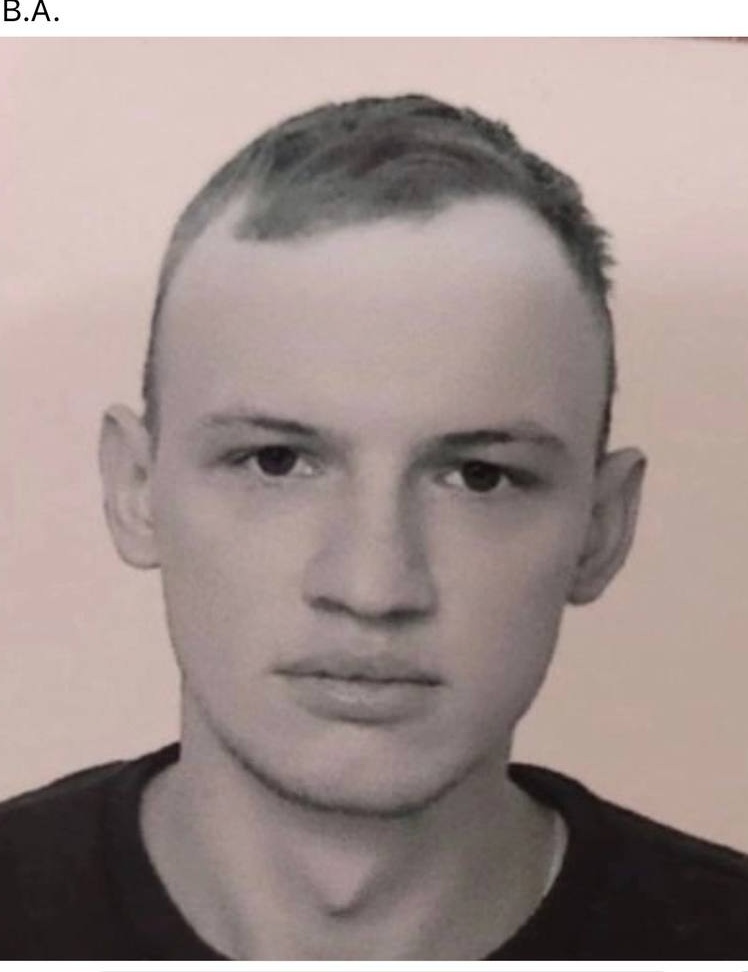 B.A.