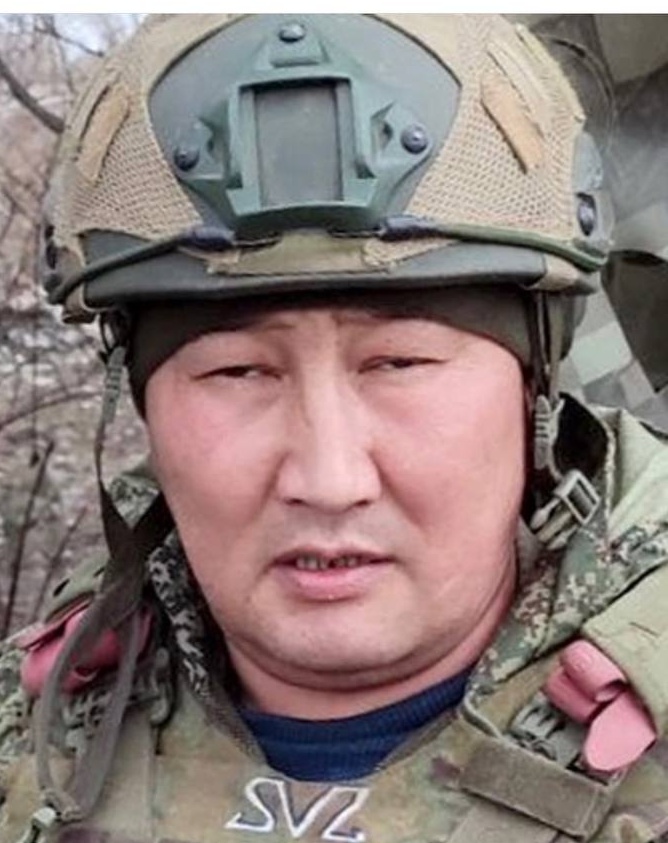 SVZ