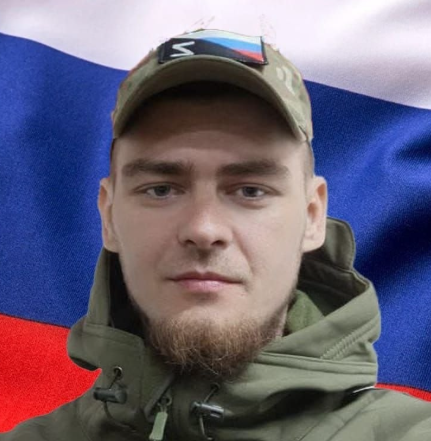 Z