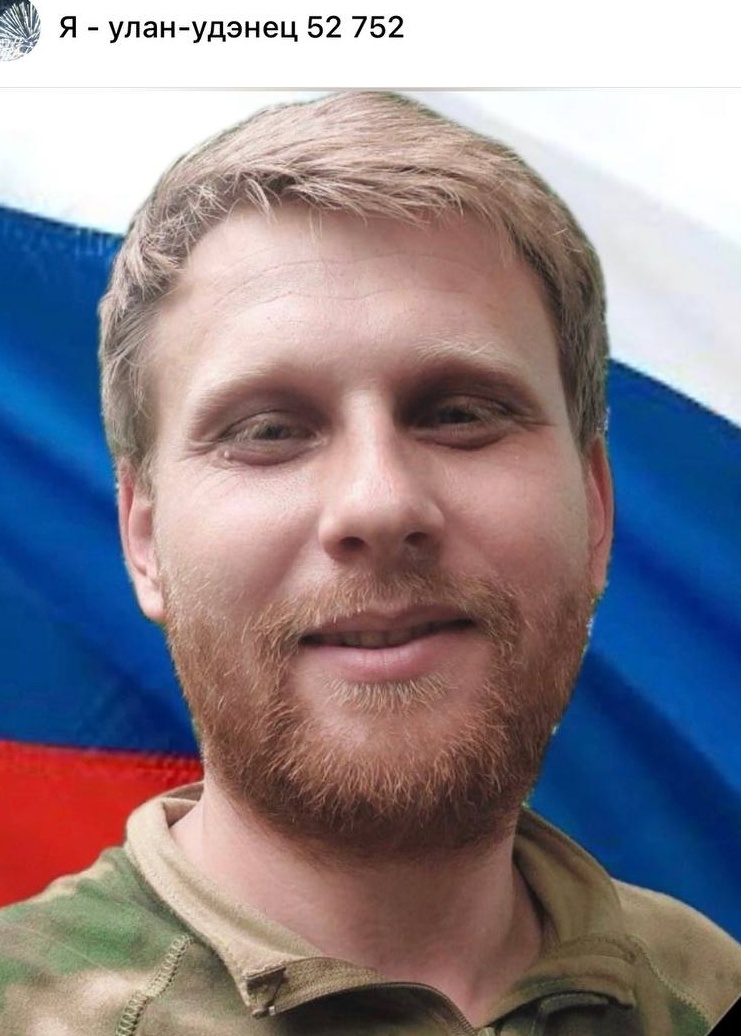 Я - улан-удэнец 52 752