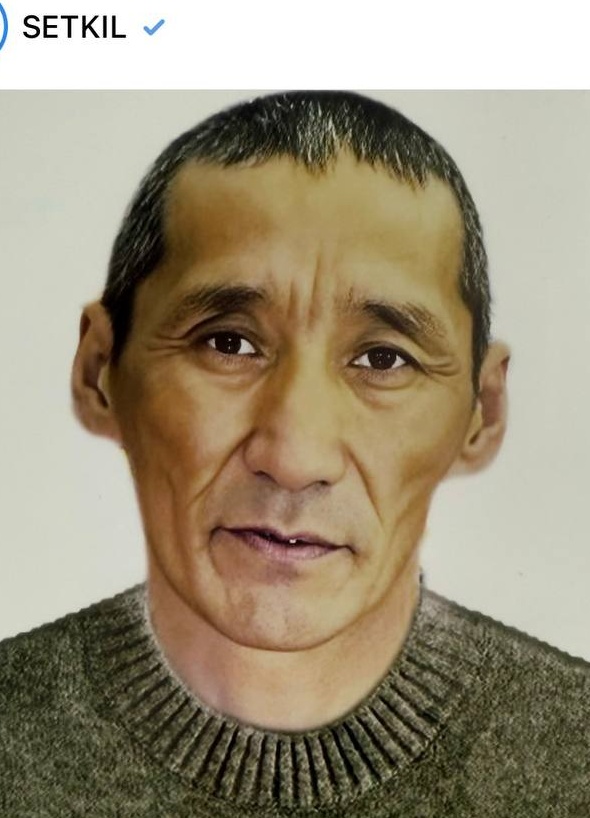 SETKIL