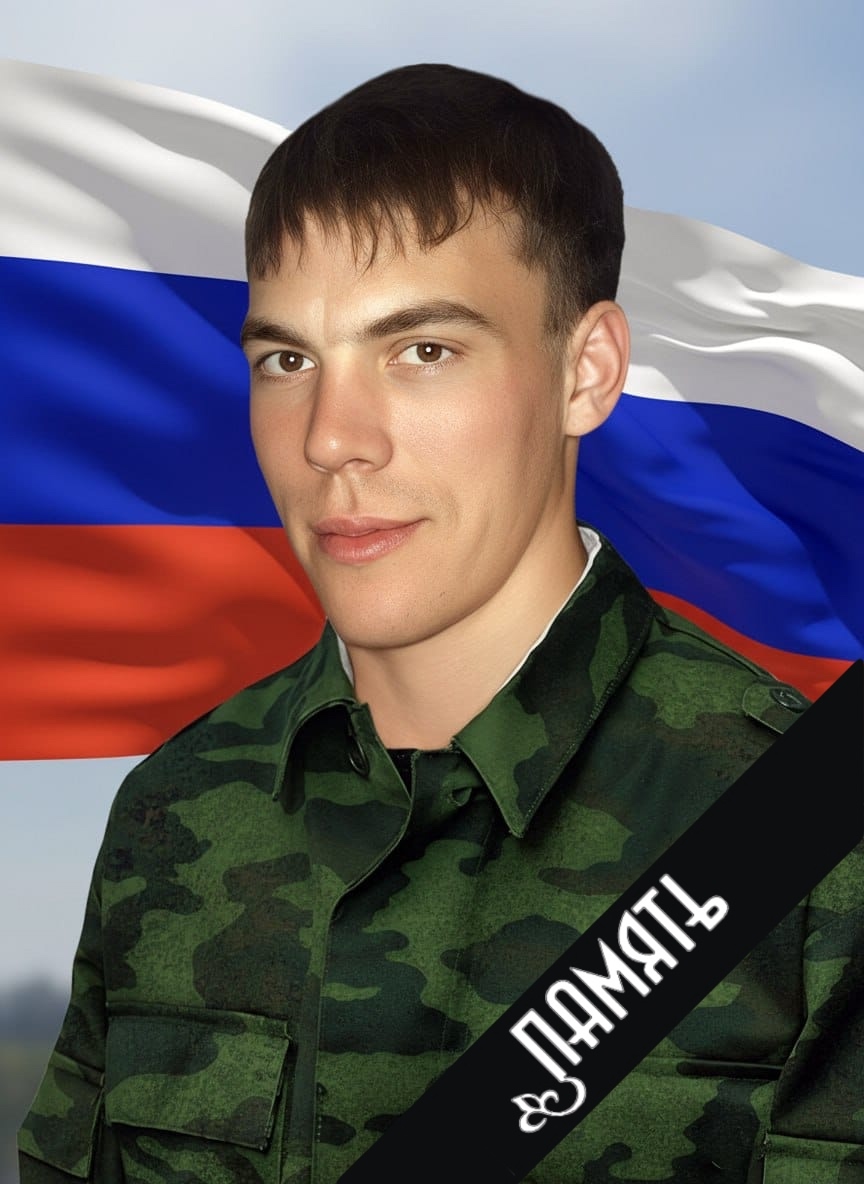 ПАМЯТЬ