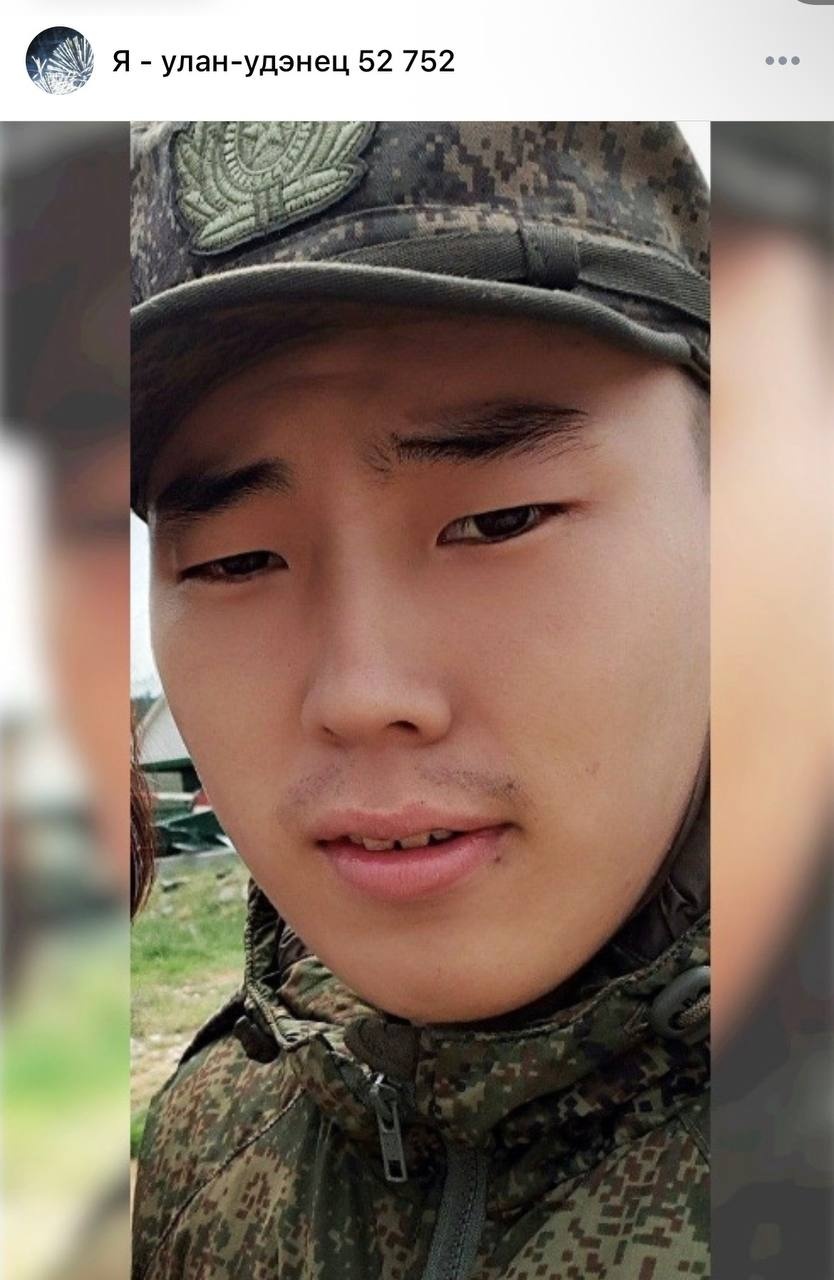 Я - улан-удэнец 52 752