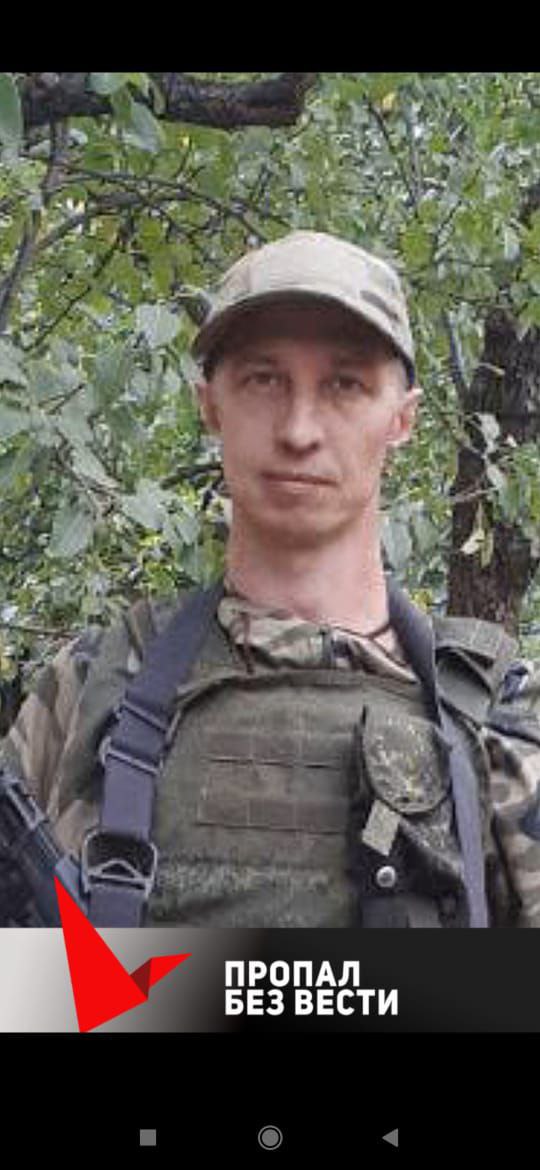 ПРОПАЛ
БЕЗ ВЕСТИ