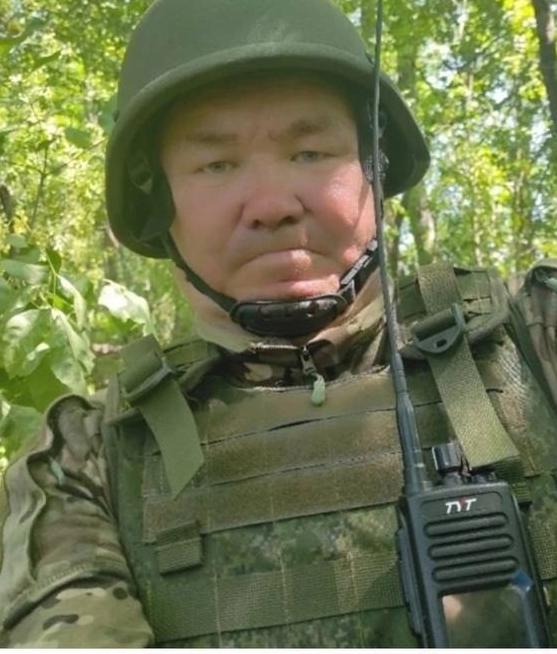 TYT