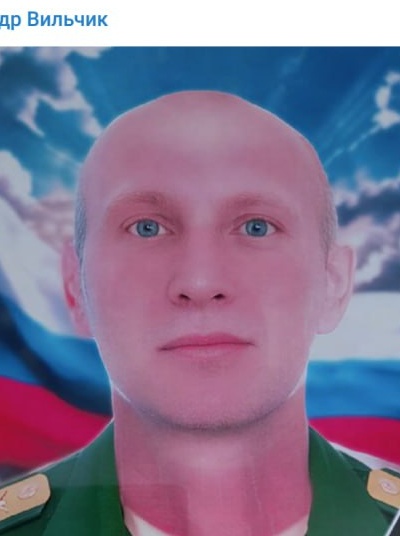 др Вильчик