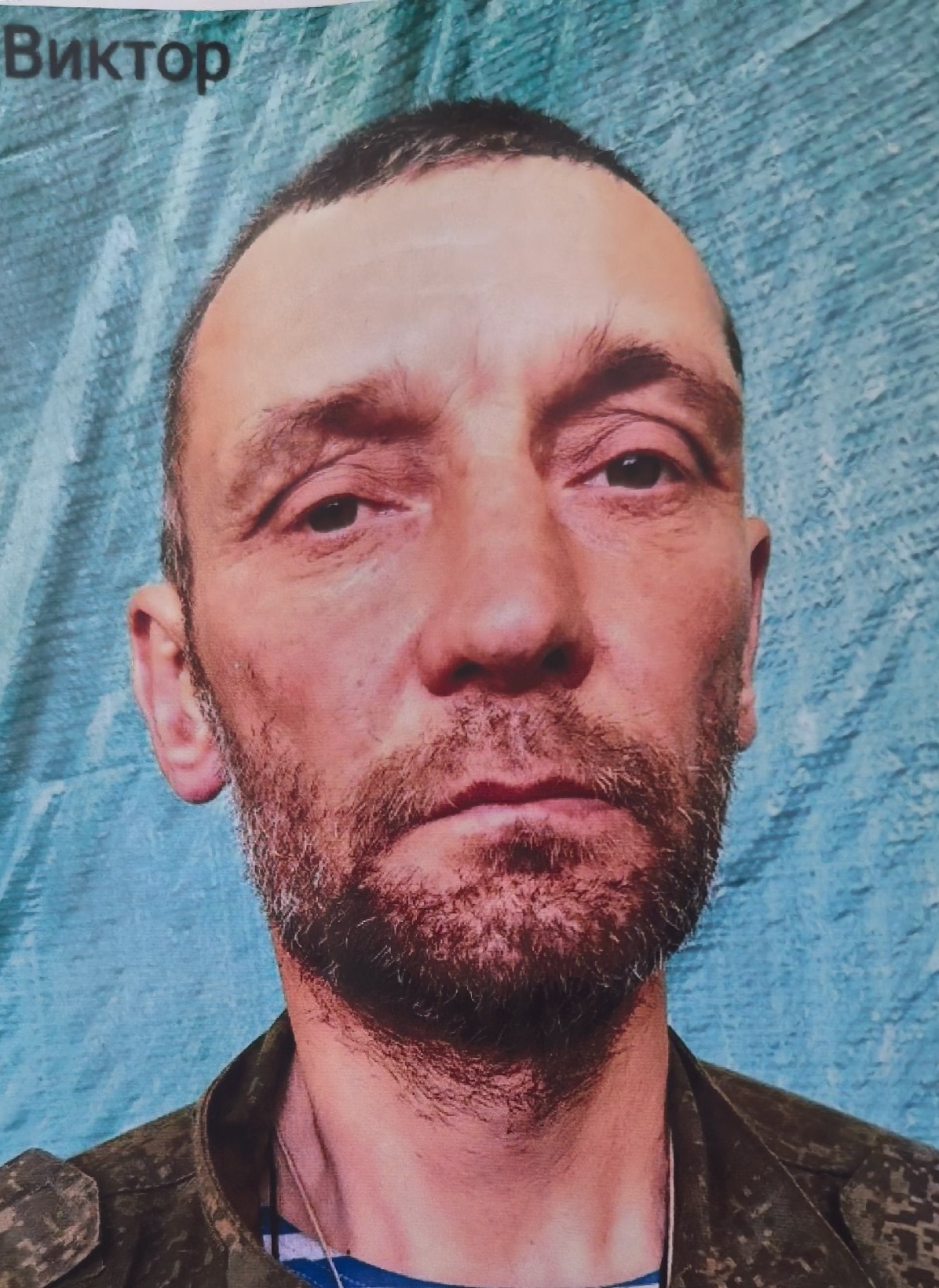 Виктор