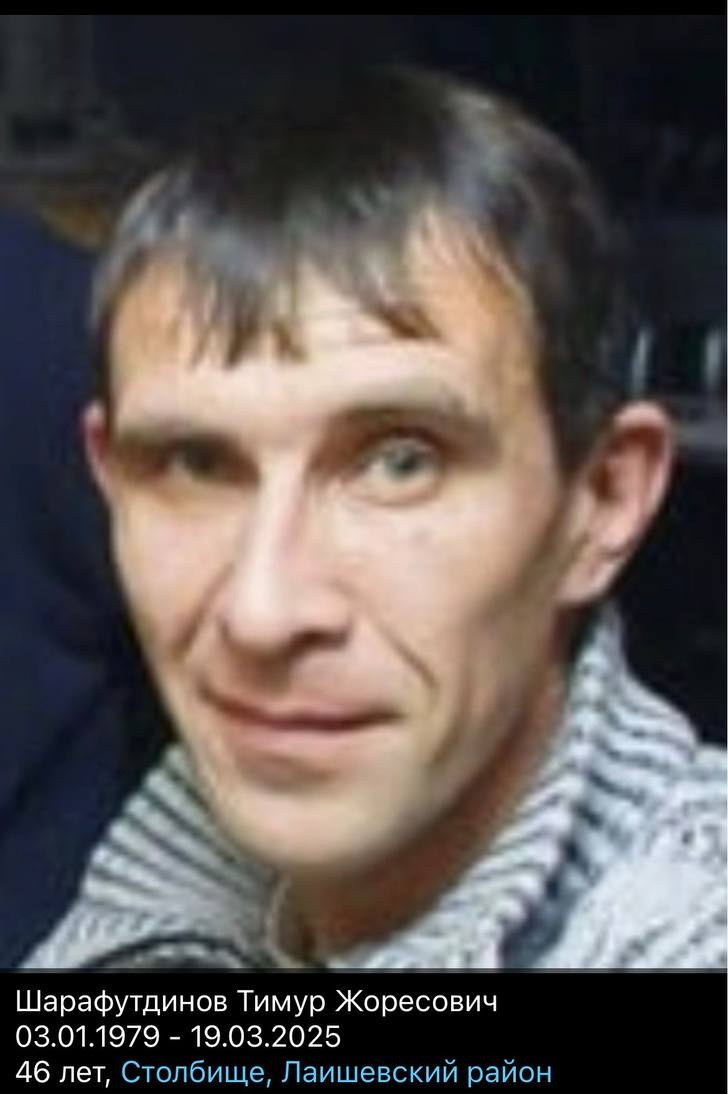 Шарафутдинов Тимур Жоресович
03.01.1979 - 19.03.2025
46 лет, Столбище, Лаишевский район